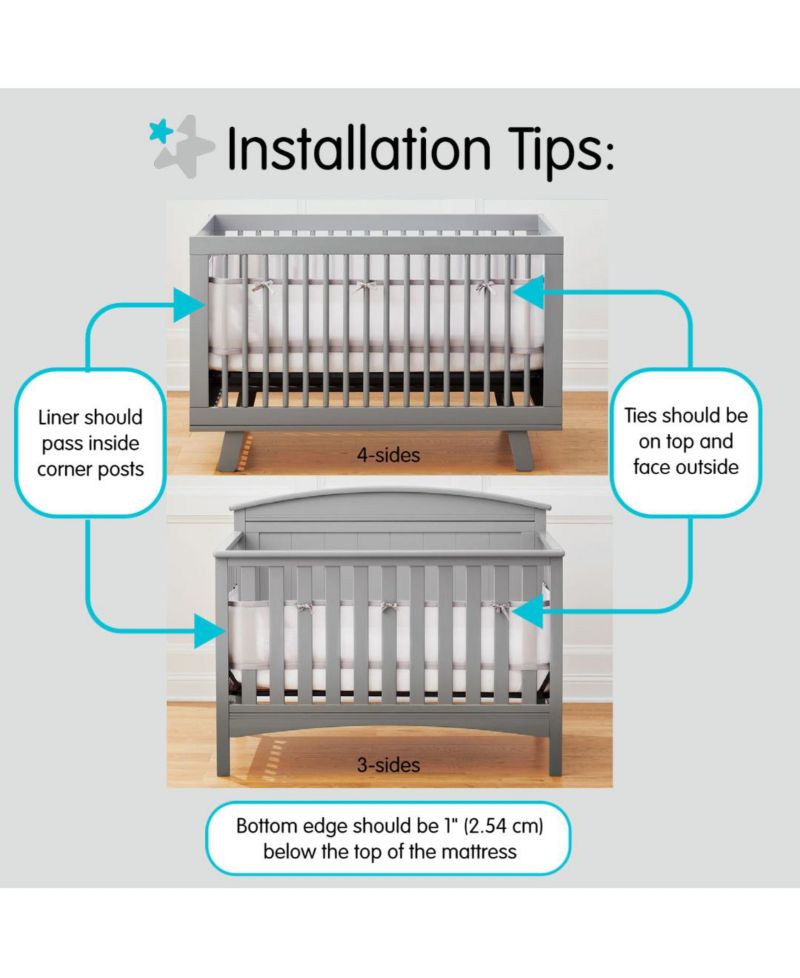 Installation Tips:

Liner should pass inside corner posts

4-sides

Ties should be on top and face outside

3-sides

Bottom edge should be 1" (2.54 cm) below the top of the mattress