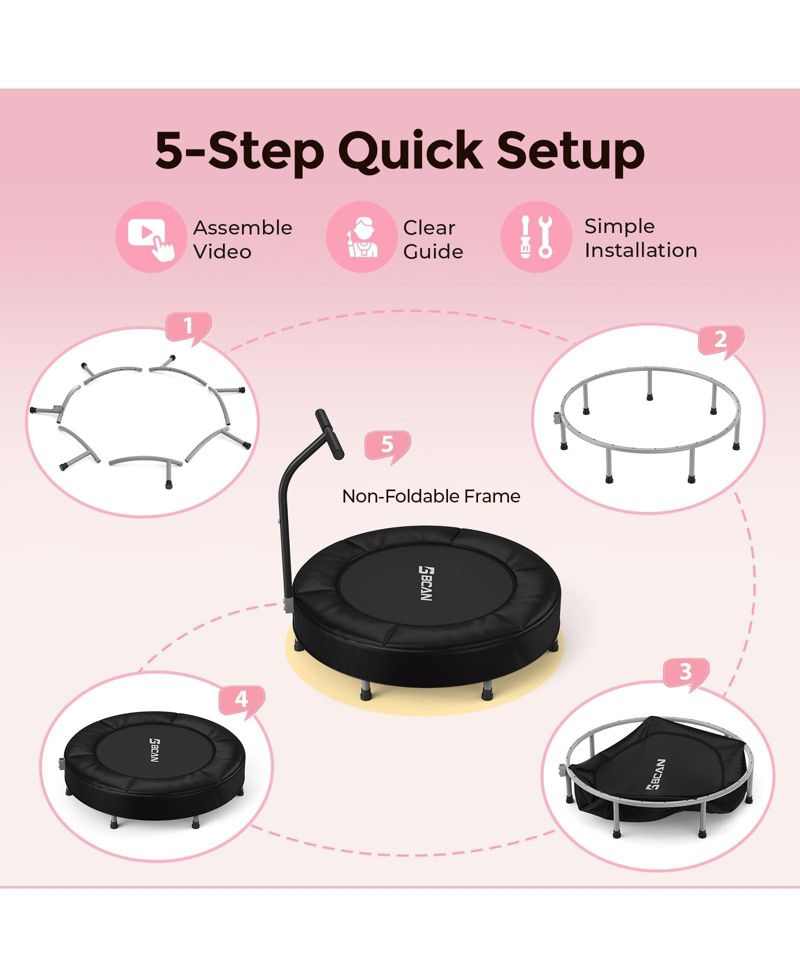 5-Step Quick Setup

Assemble Video

Clear Guide

Simple Installation

1

2

5

Non-Foldable Frame

BCAN

4

BCAN

3

BCAN