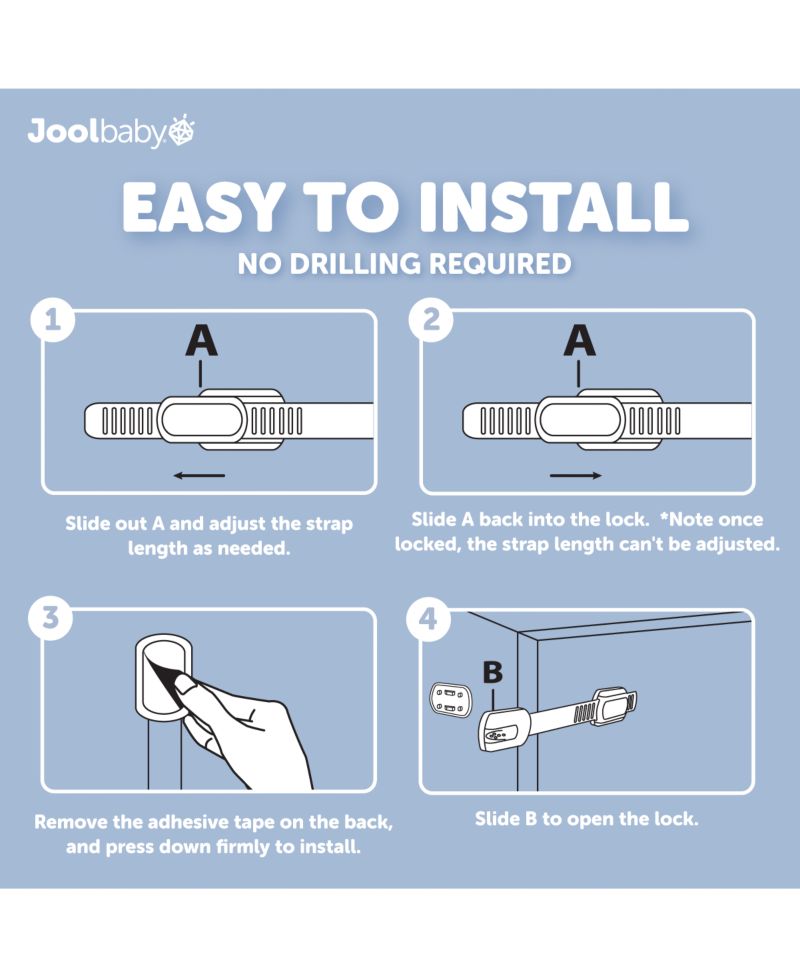 Joolbaby

EASY TO INSTALL
NO DRILLING REQUIRED

1
A
Slide out A and adjust the strap length as needed.

2
A
Slide A back into the lock. *Note once locked, the strap length can't be adjusted.

3
Remove the adhesive tape on the back, and press down firmly to install.

4
B
Slide B to open the lock.